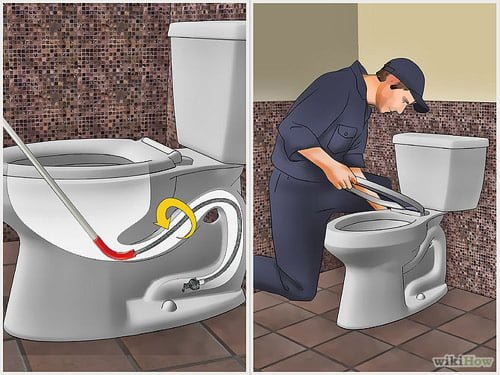 wikiHow