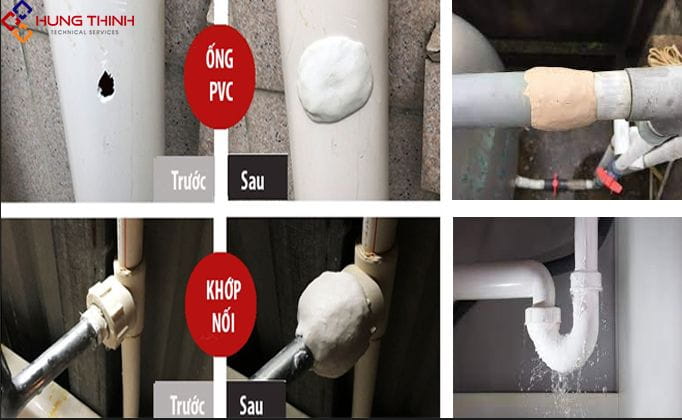 HUNG THINH
TECHNICAL SERVICES

ỐNG PVC

Trước

Sau

KHỚP NỐI

Trước

Sau